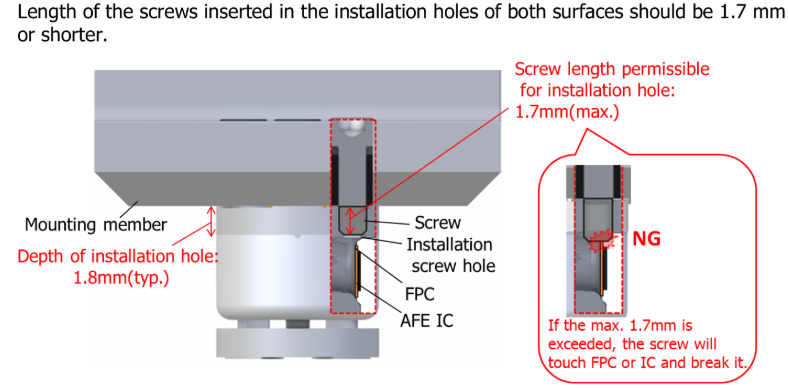 Length of the screws inserted in the installation holes of both surfaces should be 1.7 mm or shorter.

Screw length permissible for installation hole: 1.7mm(max.)

Mounting member

Depth of installation hole: 1.8mm(typ.)

Screw

Installation screw hole

FPC

AFE IC

NG

If the max. 1.7mm is exceeded, the screw will touch FPC or IC and break it.