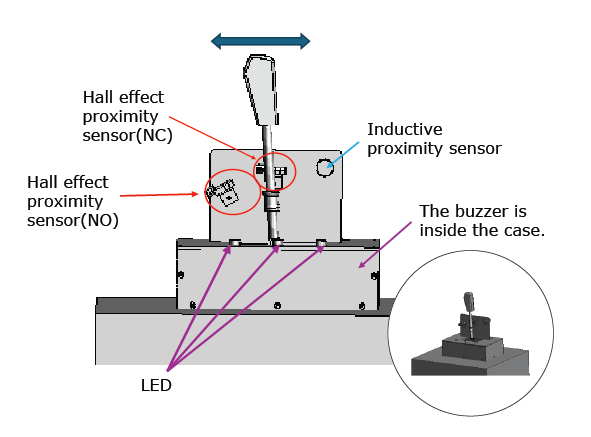 Hall effect proximity sensor(NC)

Inductive proximity sensor

Hall effect proximity sensor(NO)

The buzzer is inside the case.

LED